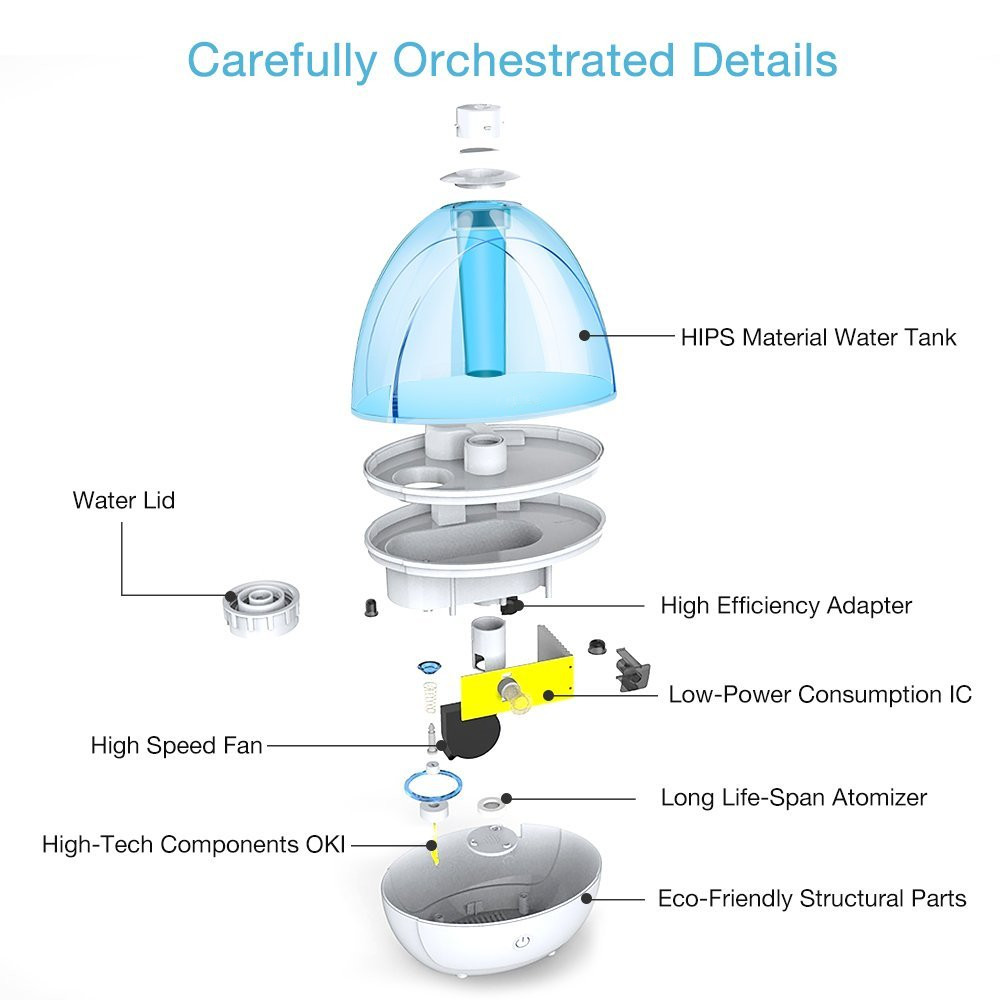 Carefully Orchestrated Details

HIPS Material Water Tank

Water Lid

High Efficiency Adapter

Low-Power Consumption IC

High Speed Fan

Long Life-Span Atomizer

High-Tech Components OKI

Eco-Friendly Structural Parts